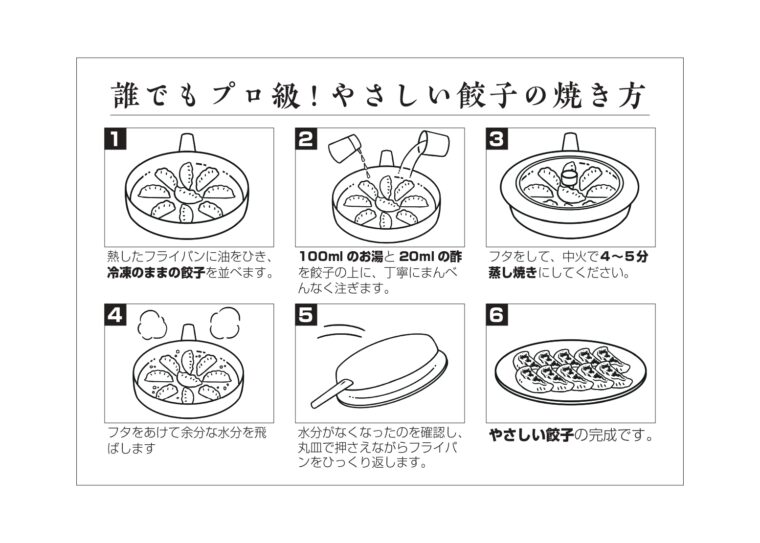 誰でもプロ級！やさしい餃子の焼き方

1
熱したフライパンに油をひき、冷凍のままの餃子を並べます。

2
100ml のお湯と 20ml の酢を餃子の上に、丁寧にまんべんなく注ぎます。

3
フタをして、中火で4～5分蒸し焼きにしてください。

4
フタをあけて余分な水分を飛ばします

5
水分がなくなったのを確認し、丸皿で押さえながらフライパンをひっくり返します。

6
やさしい餃子の完成です。